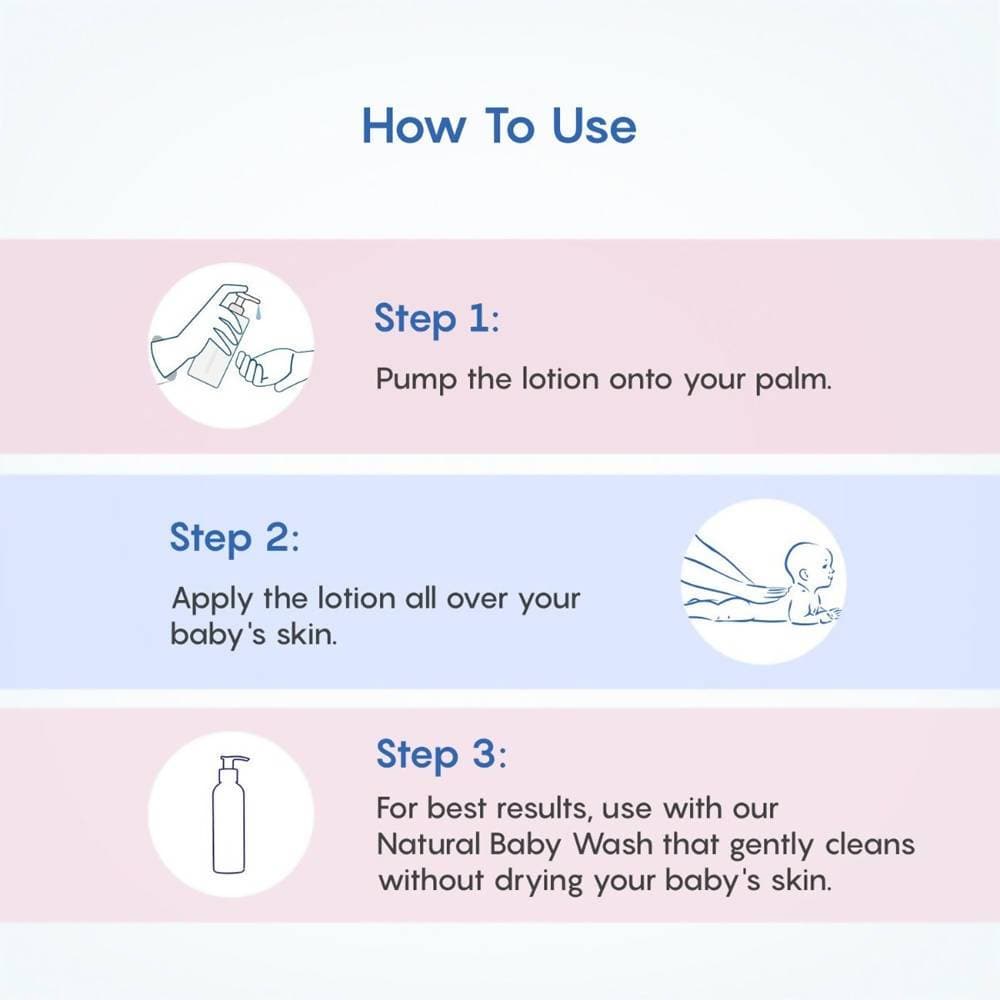 How To Use

Step 1:

Pump the lotion onto your palm.

Step 2:

Apply the lotion all over your baby's skin.

Step 3:

For best results, use with our Natural Baby Wash that gently cleans without drying your baby's skin.